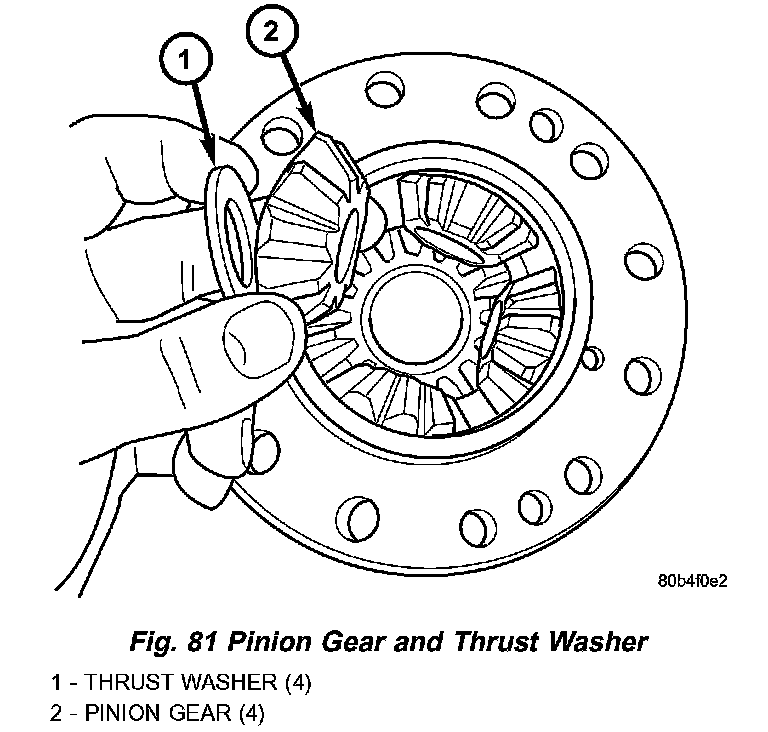 1

2

80b4f0e2

Fig. 81 Pinion Gear and Thrust Washer

1 - THRUST WASHER (4)
2 - PINION GEAR (4)