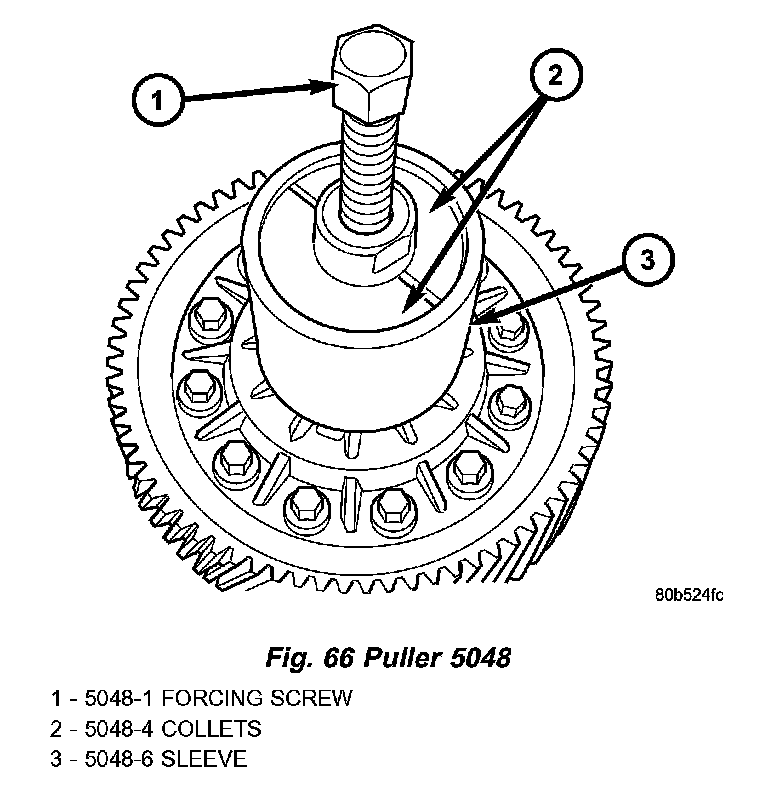 1

2

3

80b524fc

Fig. 66 Puller 5048

1 - 5048-1 FORCING SCREW
2 - 5048-4 COLLETS
3 - 5048-6 SLEEVE