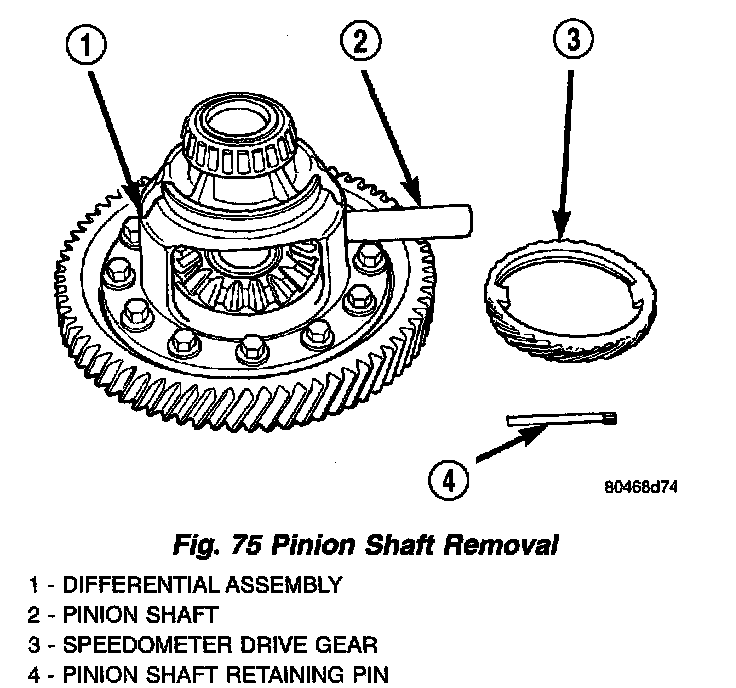 1

2

3

4

80468d74

Fig. 75 Pinion Shaft Removal

1 - DIFFERENTIAL ASSEMBLY
2 - PINION SHAFT
3 - SPEEDOMETER DRIVE GEAR
4 - PINION SHAFT RETAINING PIN