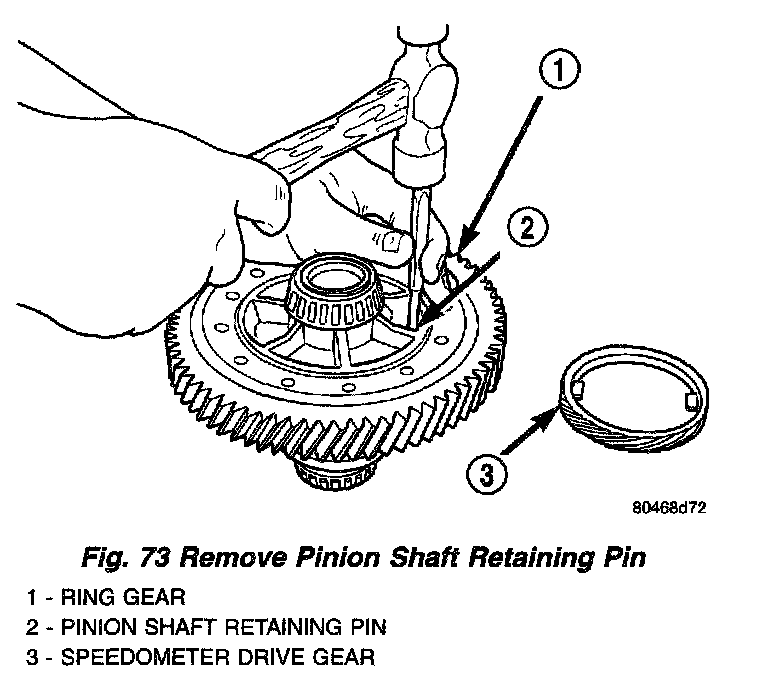 1

2

3

80468d72

Fig. 73 Remove Pinion Shaft Retaining Pin

1 - RING GEAR
2 - PINION SHAFT RETAINING PIN
3 - SPEEDOMETER DRIVE GEAR