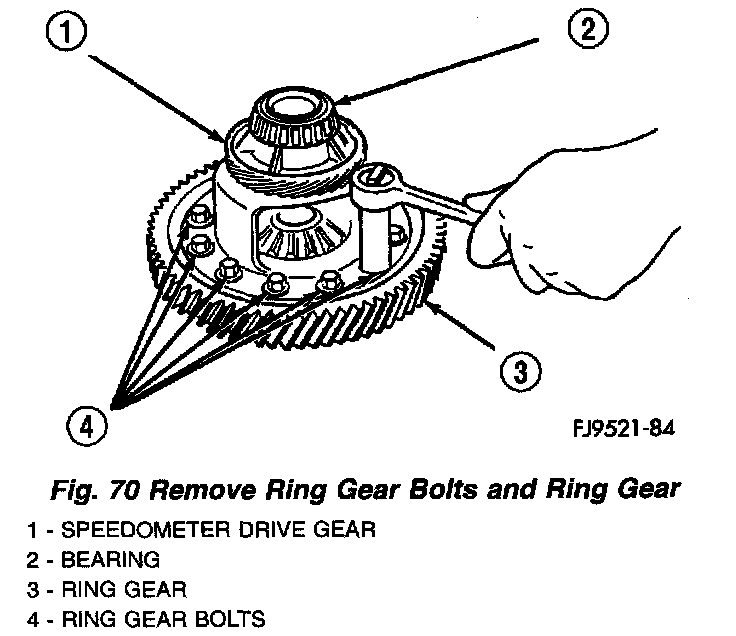 1

2

3

4

FJ9521-84

Fig. 70 Remove Ring Gear Bolts and Ring Gear

1 - SPEEDOMETER DRIVE GEAR
2 - BEARING
3 - RING GEAR
4 - RING GEAR BOLTS