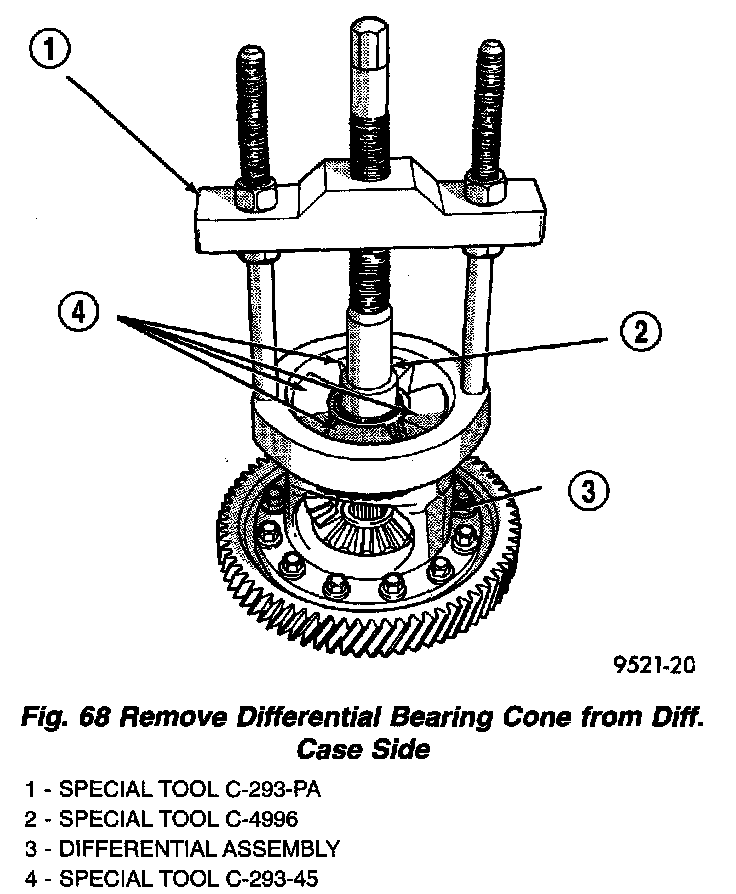 1

4

2

3

9521-20

Fig. 68 Remove Differential Bearing Cone from Diff. Case Side

1 - SPECIAL TOOL C-293-PA
2 - SPECIAL TOOL C-4996
3 - DIFFERENTIAL ASSEMBLY
4 - SPECIAL TOOL C-293-45