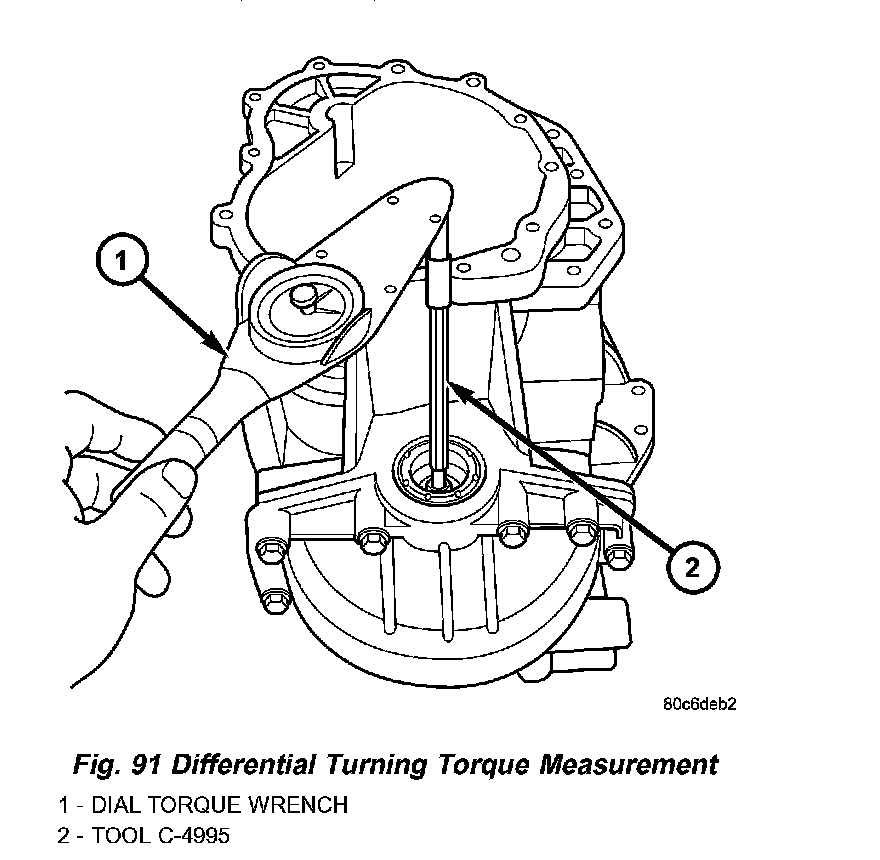 1

2

80c6deb2

Fig. 91 Differential Turning Torque Measurement

1 - DIAL TORQUE WRENCH
2 - TOOL C-4995