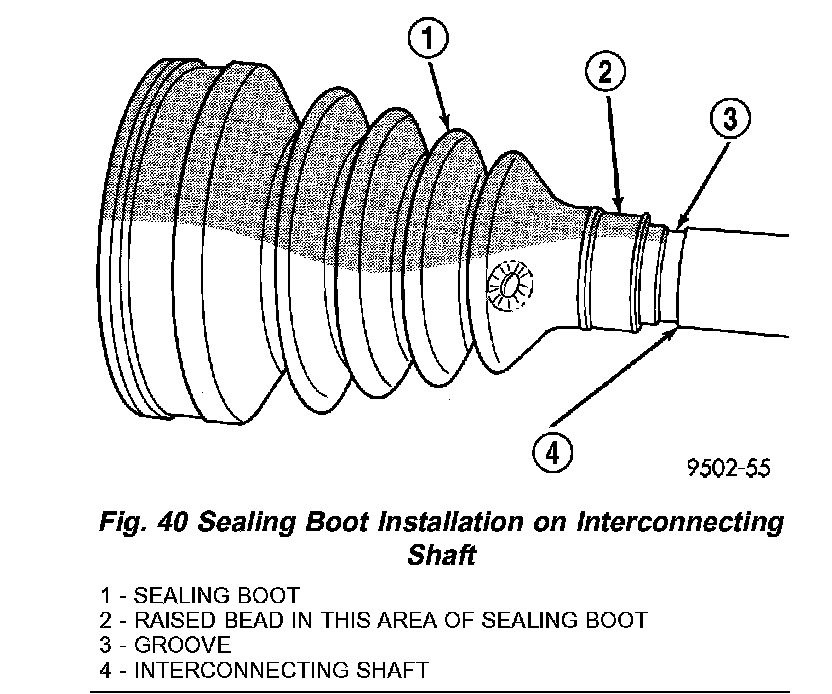 1
2
3
4
9502-55

Fig. 40 Sealing Boot Installation on Interconnecting Shaft

1 - SEALING BOOT
2 - RAISED BEAD IN THIS AREA OF SEALING BOOT
3 - GROOVE
4 - INTERCONNECTING SHAFT