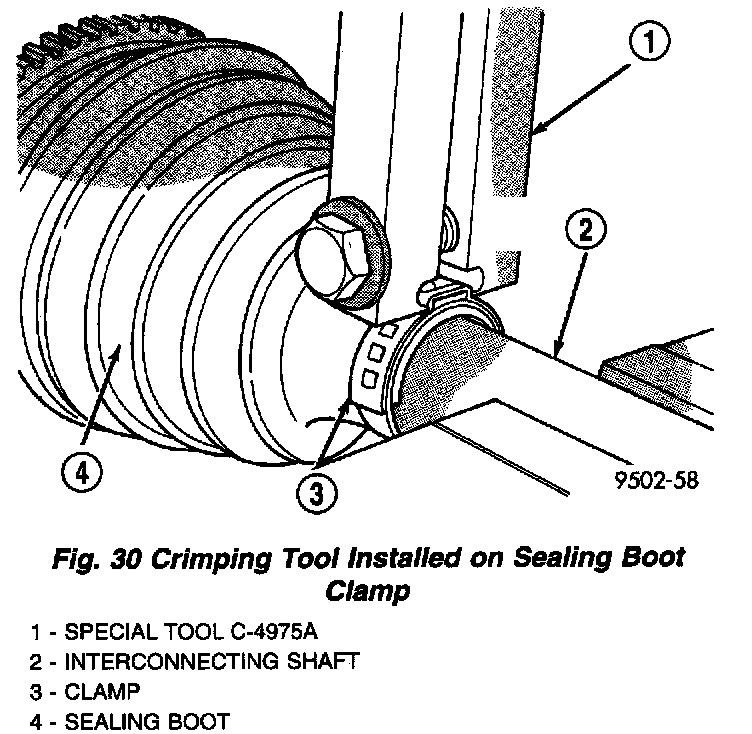 1

2

4

3

9502-58

Fig. 30 Crimping Tool Installed on Sealing Boot Clamp

1 - SPECIAL TOOL C-4975A
2 - INTERCONNECTING SHAFT
3 - CLAMP
4 - SEALING BOOT