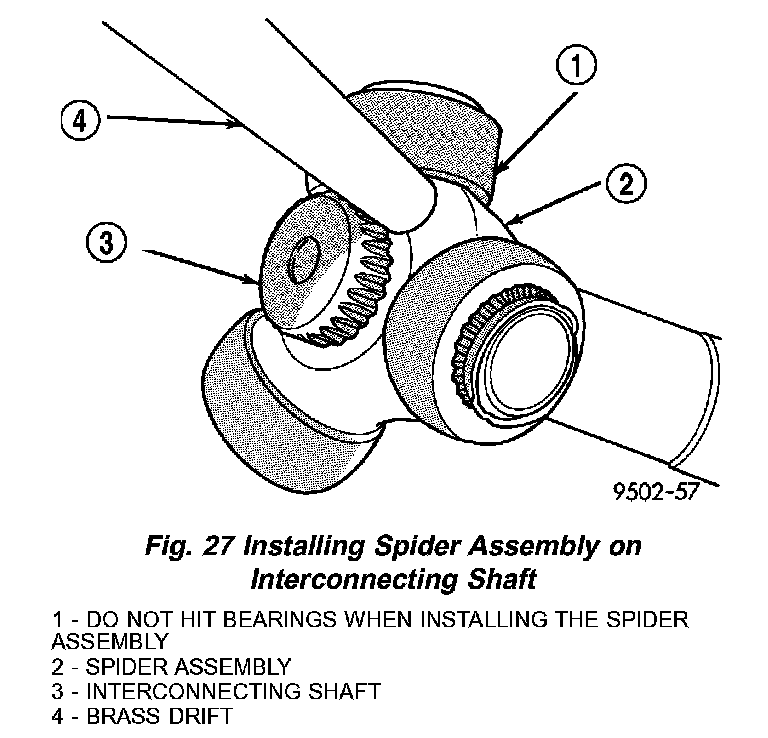 1

4

2

3

9502-57

Fig. 27 Installing Spider Assembly on Interconnecting Shaft

1 - DO NOT HIT BEARINGS WHEN INSTALLING THE SPIDER ASSEMBLY
2 - SPIDER ASSEMBLY
3 - INTERCONNECTING SHAFT
4 - BRASS DRIFT