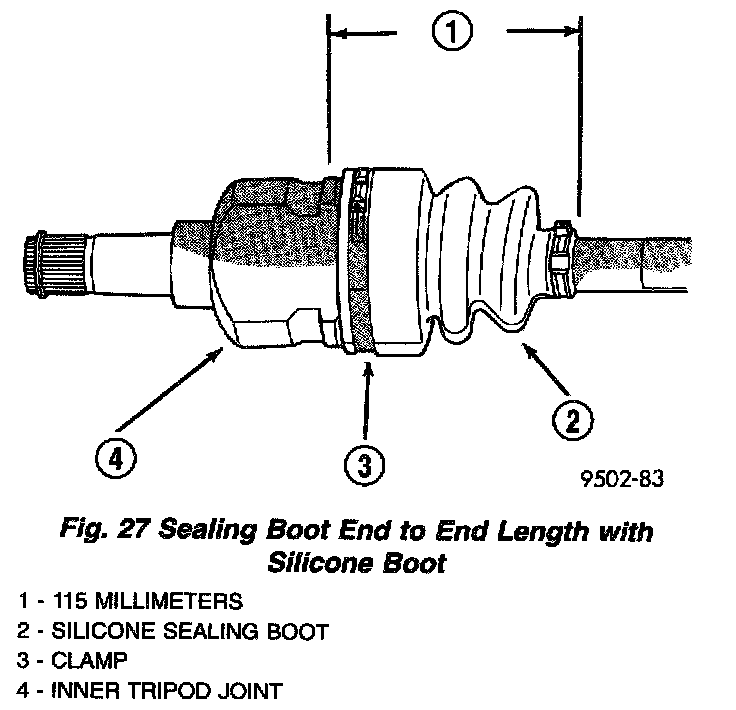 1

2

4

3

9502-83

Fig. 27 Sealing Boot End to End Length with Silicone Boot

1 - 115 MILLIMETERS
2 - SILICONE SEALING BOOT
3 - CLAMP
4 - INNER TRIPOD JOINT