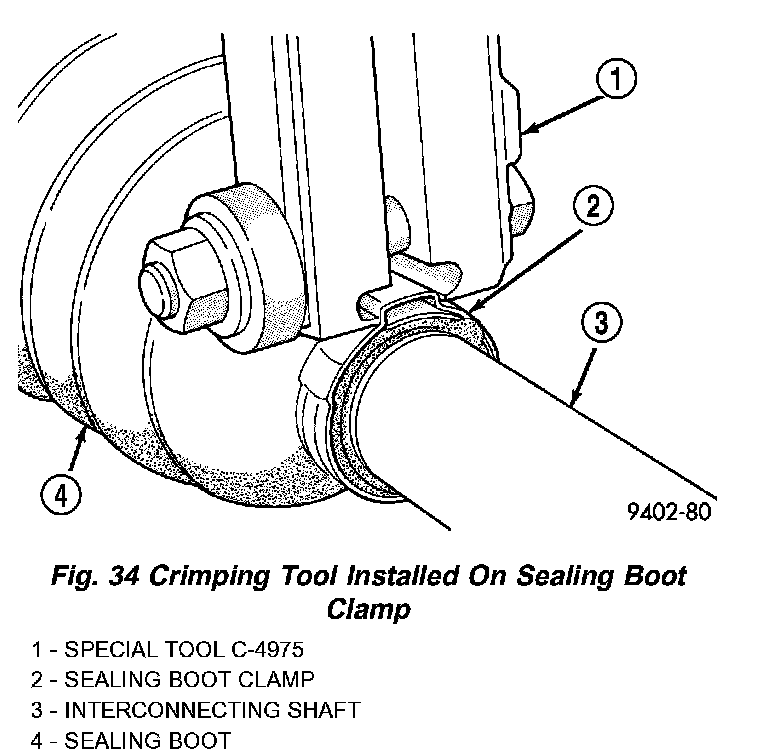 1
2
3
4
9402-80

Fig. 34 Crimping Tool Installed On Sealing Boot Clamp

1 - SPECIAL TOOL C-4975
2 - SEALING BOOT CLAMP
3 - INTERCONNECTING SHAFT
4 - SEALING BOOT