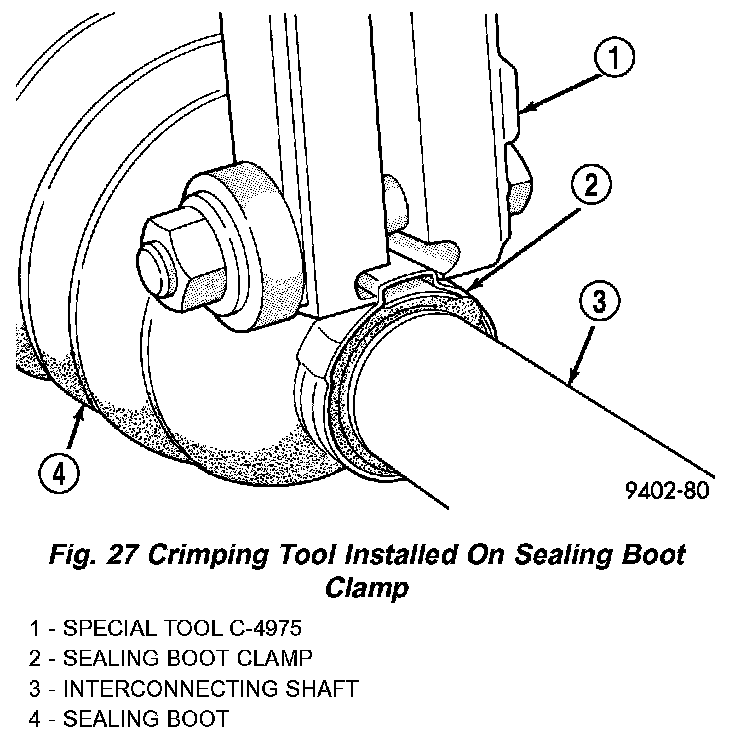 1

2

3

4

9402-80

Fig. 27 Crimping Tool Installed On Sealing Boot Clamp

1 - SPECIAL TOOL C-4975
2 - SEALING BOOT CLAMP
3 - INTERCONNECTING SHAFT
4 - SEALING BOOT