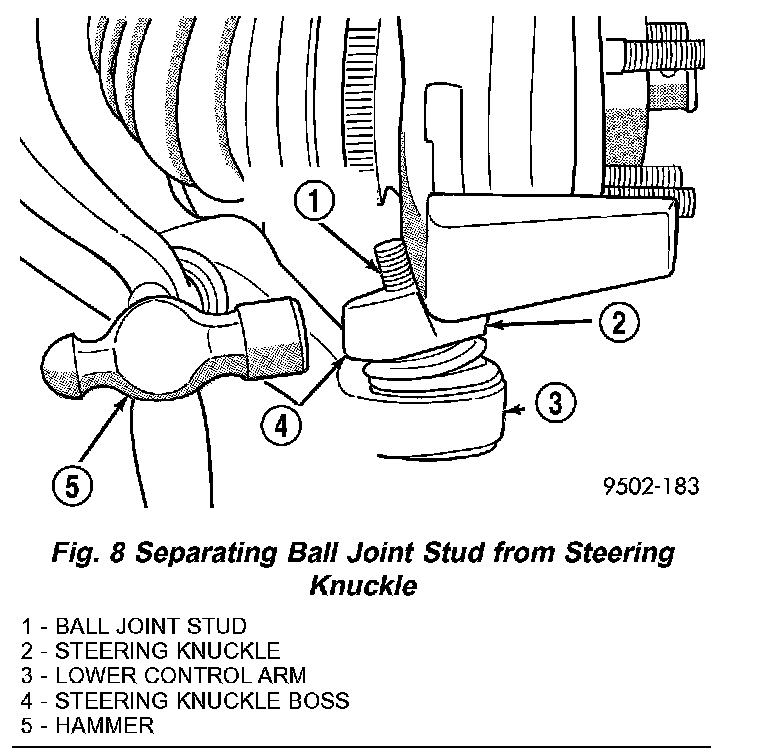 1

2

3

4

5

9502-183

Fig. 8 Separating Ball Joint Stud from Steering Knuckle

1 - BALL JOINT STUD
2 - STEERING KNUCKLE
3 - LOWER CONTROL ARM
4 - STEERING KNUCKLE BOSS
5 - HAMMER