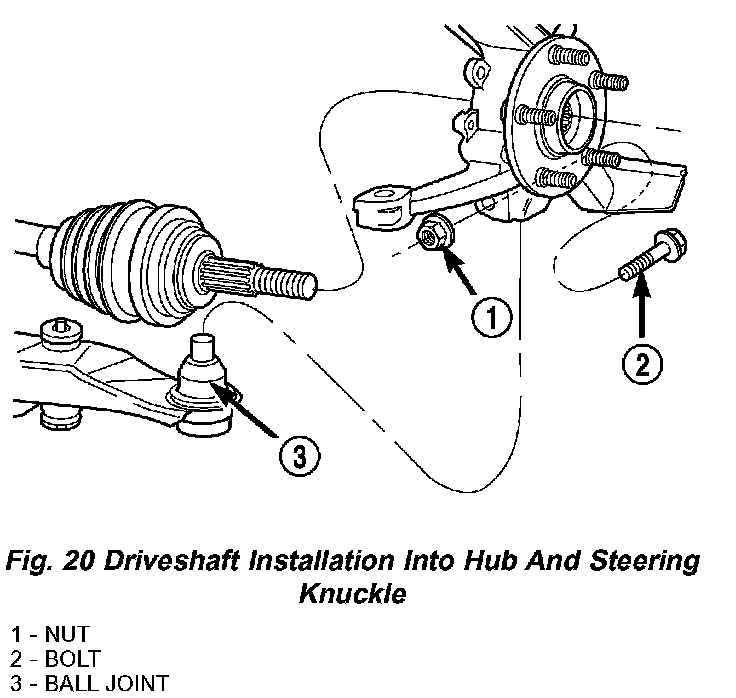 1

2

3

Fig. 20 Driveshaft Installation Into Hub And Steering Knuckle

1 - NUT
2 - BOLT
3 - BALL JOINT