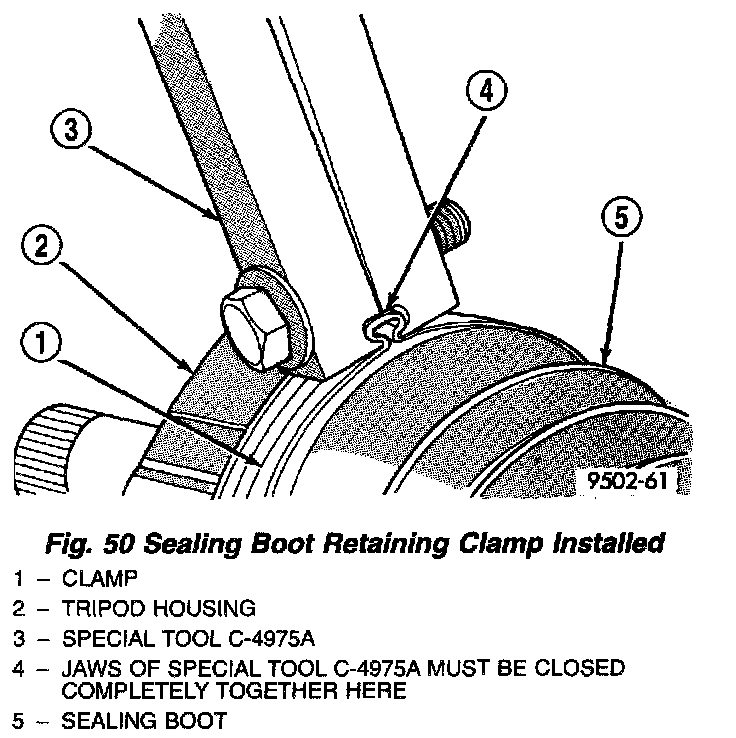 3

4

2

5

1

9502-61

Fig. 50 Sealing Boot Retaining Clamp Installed

1 – CLAMP

2 – TRIPOD HOUSING

3 – SPECIAL TOOL C-4975A

4 – JAWS OF SPECIAL TOOL C-4975A MUST BE CLOSED COMPLETELY TOGETHER HERE

5 – SEALING BOOT