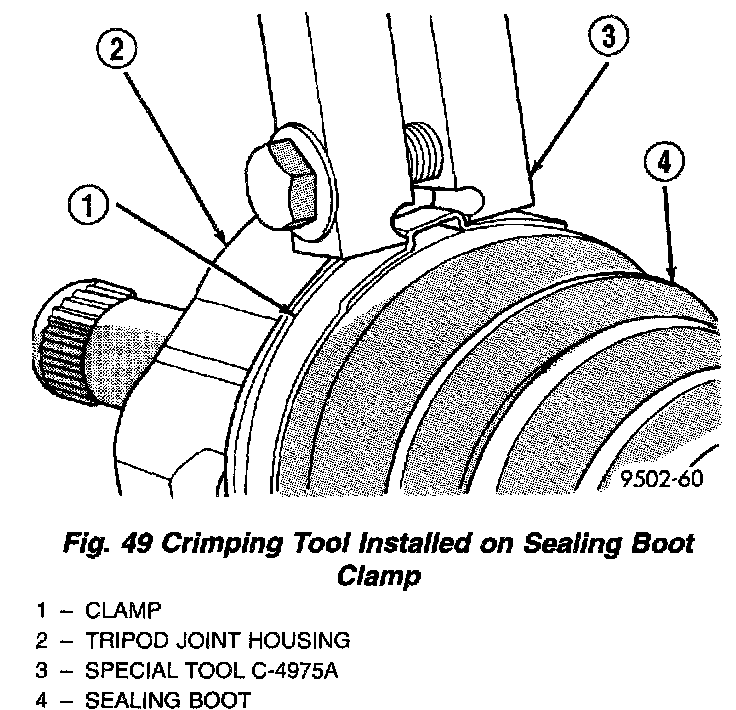 2

3

4

1

9502-60

Fig. 49 Crimping Tool Installed on Sealing Boot Clamp

1 – CLAMP
2 – TRIPOD JOINT HOUSING
3 – SPECIAL TOOL C-4975A
4 – SEALING BOOT