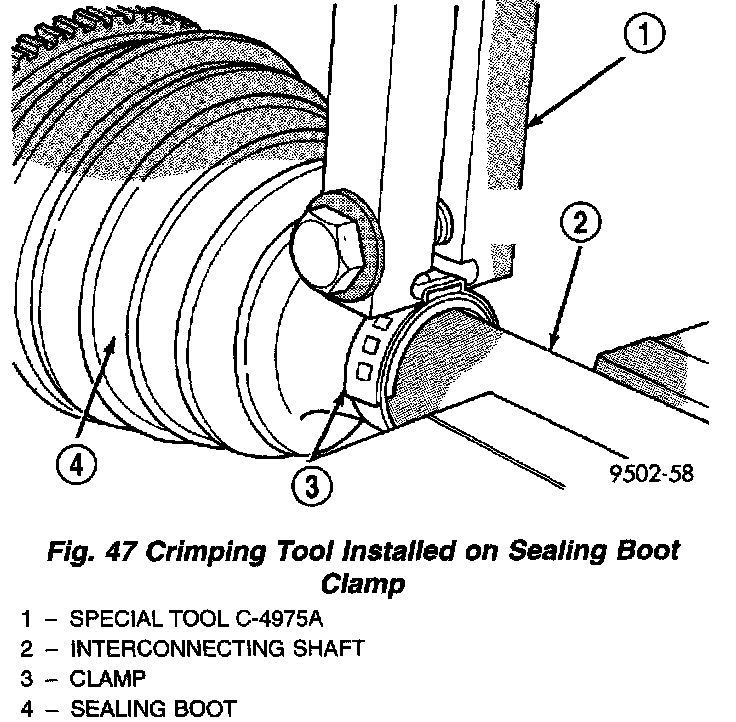 1

2

4

3

9502-58

Fig. 47 Crimping Tool Installed on Sealing Boot Clamp

1 – SPECIAL TOOL C-4975A
2 – INTERCONNECTING SHAFT
3 – CLAMP
4 – SEALING BOOT