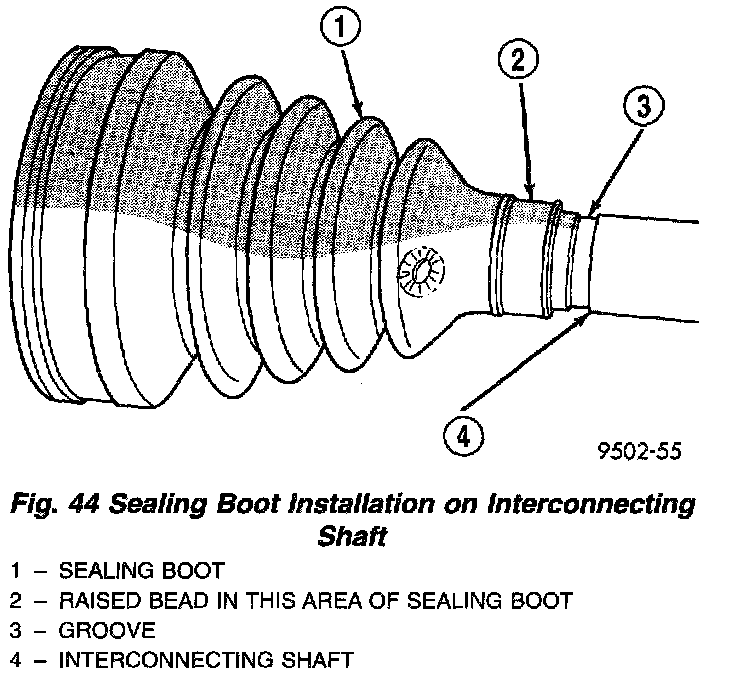 1

2

3

4

9502-55

Fig. 44 Sealing Boot Installation on Interconnecting Shaft

1 – SEALING BOOT
2 – RAISED BEAD IN THIS AREA OF SEALING BOOT
3 – GROOVE
4 – INTERCONNECTING SHAFT