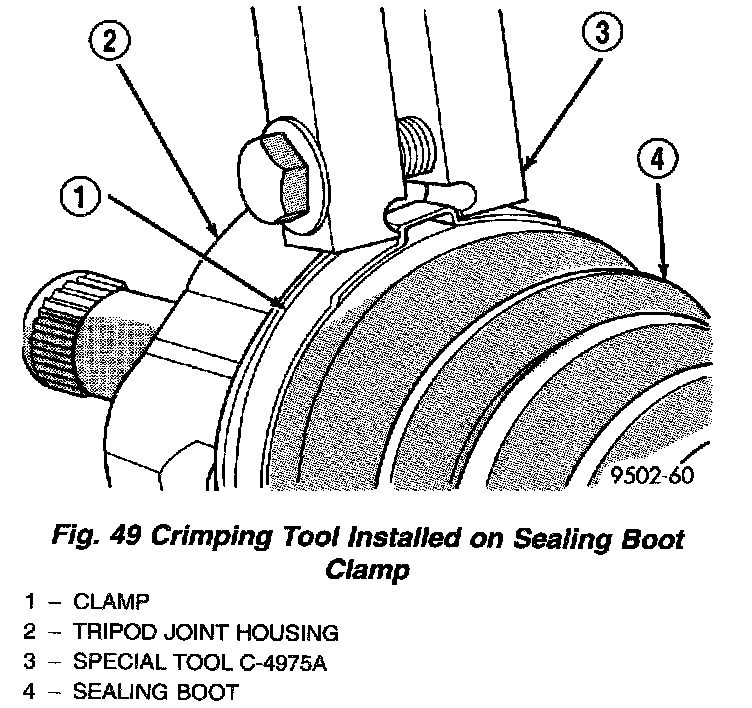 2
3
4
1
9502-60

Fig. 49 Crimping Tool Installed on Sealing Boot Clamp

1 – CLAMP
2 – TRIPOD JOINT HOUSING
3 – SPECIAL TOOL C-4975A
4 – SEALING BOOT