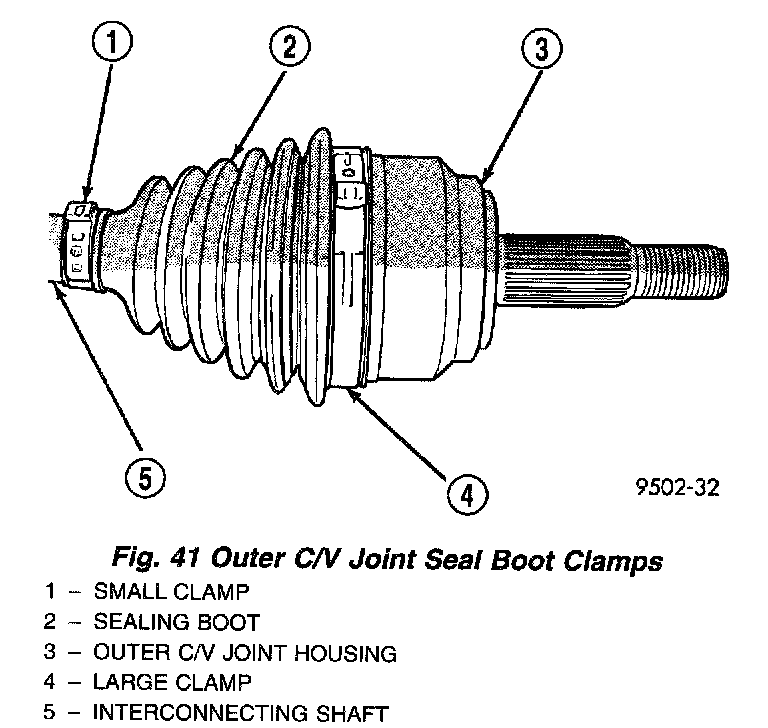 1
2
3
5
4
9502-32

Fig. 41 Outer C/V Joint Seal Boot Clamps
1 – SMALL CLAMP
2 – SEALING BOOT
3 – OUTER C/V JOINT HOUSING
4 – LARGE CLAMP
5 – INTERCONNECTING SHAFT