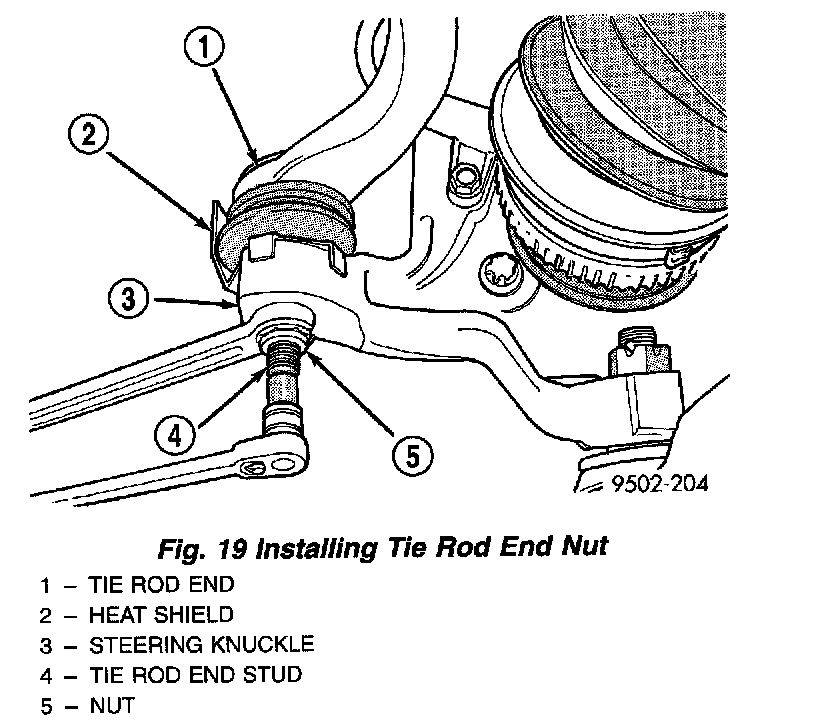 1

2

3

4

5

9502-204

Fig. 19 Installing Tie Rod End Nut

1 – TIE ROD END
2 – HEAT SHIELD
3 – STEERING KNUCKLE
4 – TIE ROD END STUD
5 – NUT