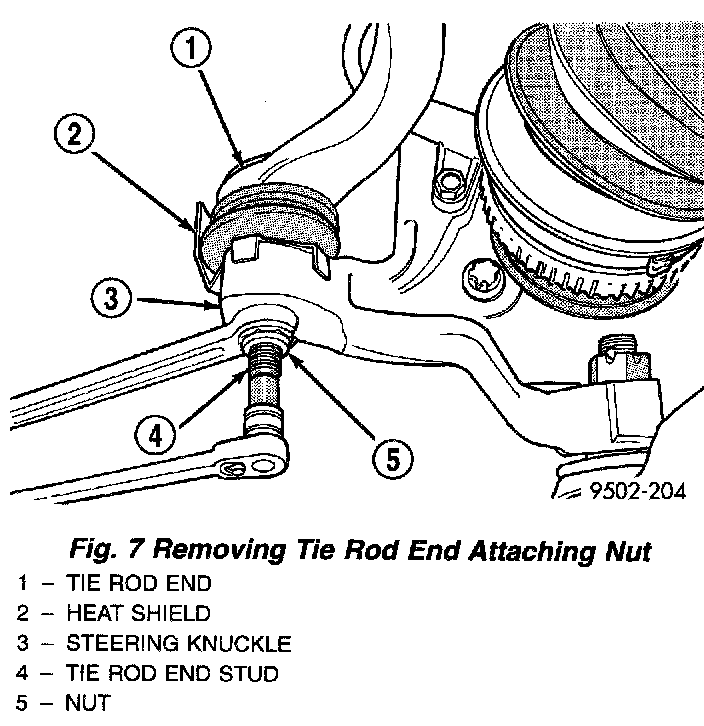 1
2
3
4
5
9502-204

Fig. 7 Removing Tie Rod End Attaching Nut
1 – TIE ROD END
2 – HEAT SHIELD
3 – STEERING KNUCKLE
4 – TIE ROD END STUD
5 – NUT