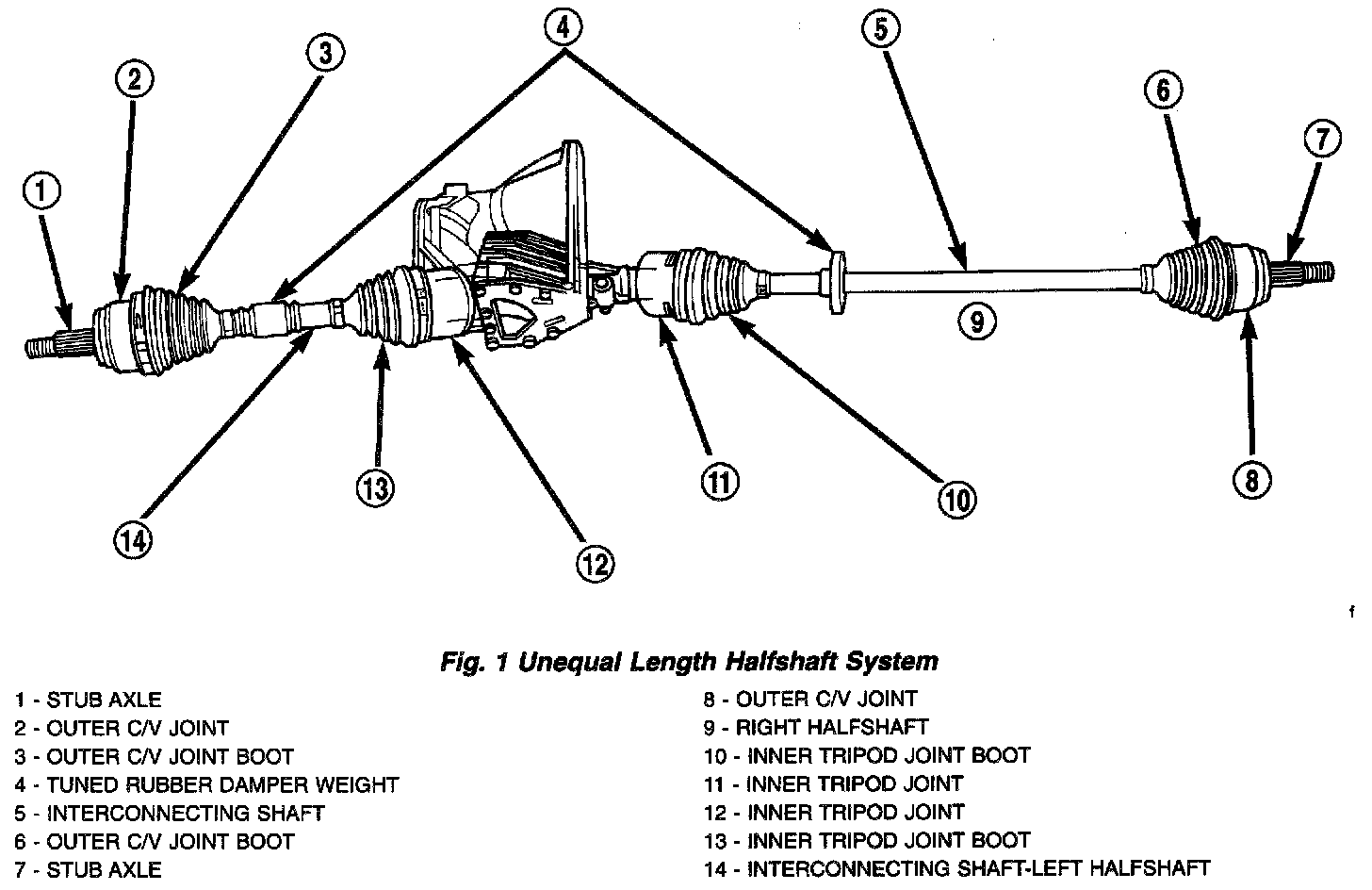 4
5
3
2
6
7
1
9
13
11
10
8
14
12
f

Fig. 1 Unequal Length Halfshaft System

1 - STUB AXLE
2 - OUTER C/V JOINT
3 - OUTER C/V JOINT BOOT
4 - TUNED RUBBER DAMPER WEIGHT
5 - INTERCONNECTING SHAFT
6 - OUTER C/V JOINT BOOT
7 - STUB AXLE

8 - OUTER C/V JOINT
9 - RIGHT HALFSHAFT
10 - INNER TRIPOD JOINT BOOT
11 - INNER TRIPOD JOINT
12 - INNER TRIPOD JOINT
13 - INNER TRIPOD JOINT BOOT
14 - INTERCONNECTING SHAFT-LEFT HALFSHAFT