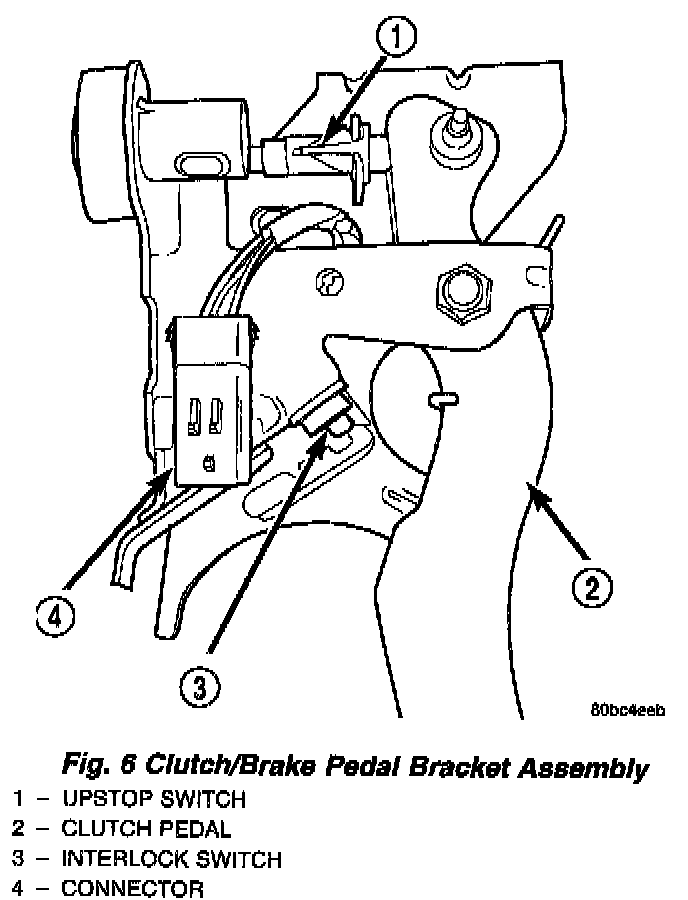 1

2

4

3

80bc4eeb

Fig. 6 Clutch/Brake Pedal Bracket Assembly

1 – UPSTOP SWITCH
2 – CLUTCH PEDAL
3 – INTERLOCK SWITCH
4 – CONNECTOR