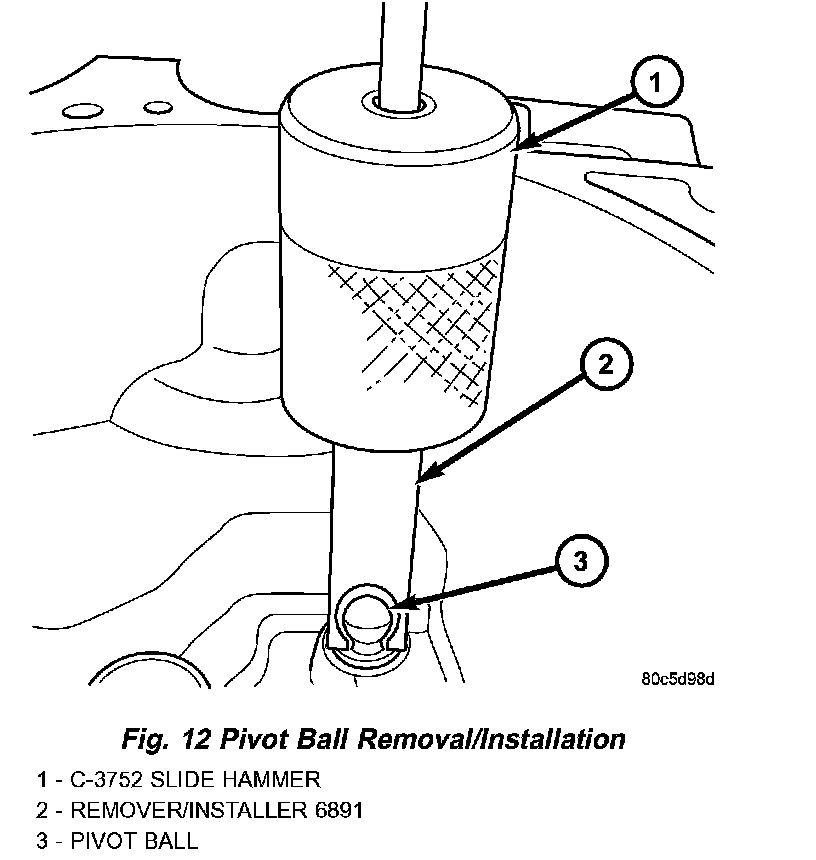 1

2

3

80c5d98d

Fig. 12 Pivot Ball Removal/Installation

1 - C-3752 SLIDE HAMMER
2 - REMOVER/INSTALLER 6891
3 - PIVOT BALL