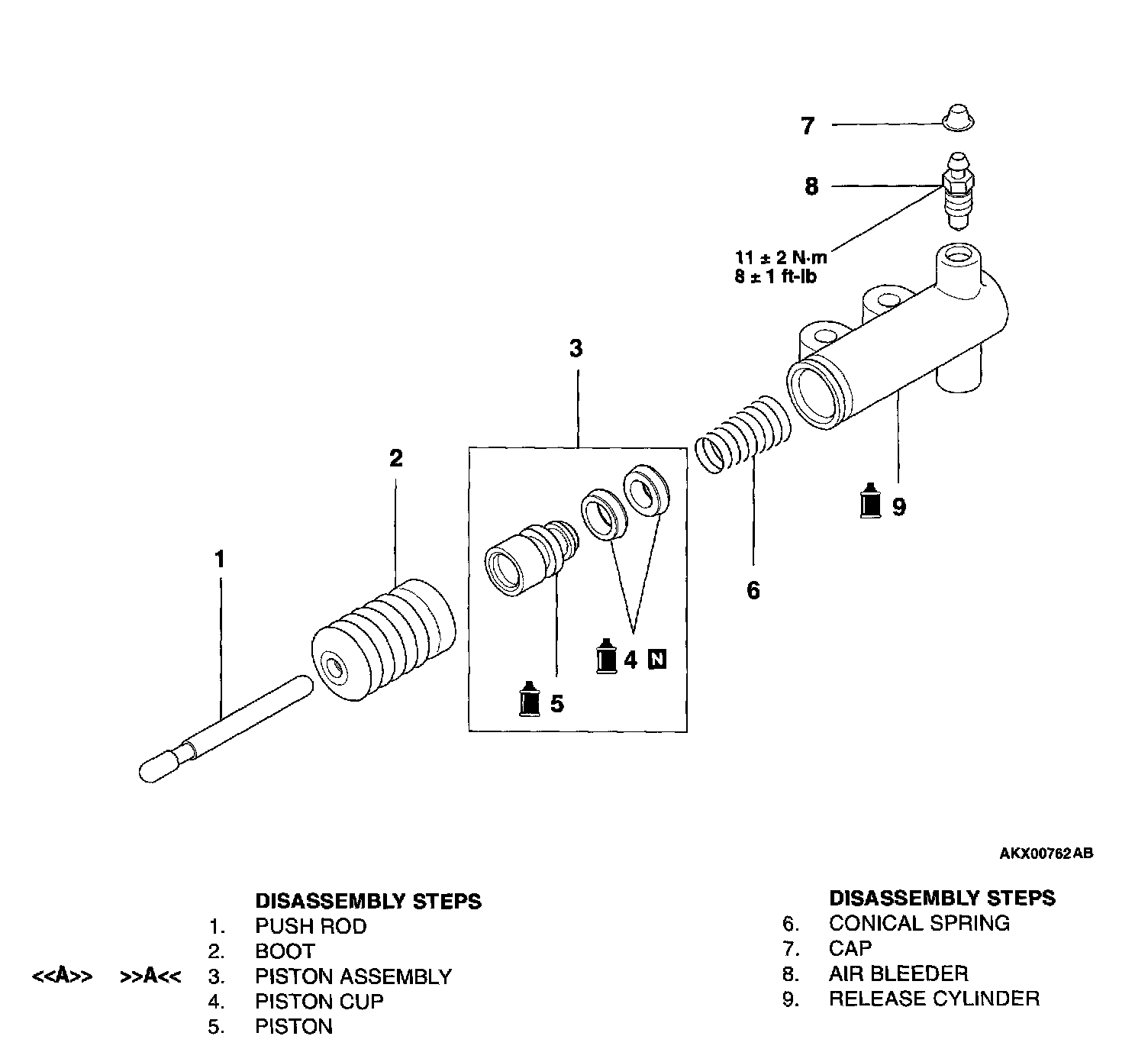 7

8

11 ± 2 N·m
8 ± 1 ft-lb

3

2

1

9

6

4 N

5

AKX00762AB

DISASSEMBLY STEPS
1. PUSH ROD
2. BOOT
<<A>> >>A<< 3. PISTON ASSEMBLY
4. PISTON CUP
5. PISTON

DISASSEMBLY STEPS
6. CONICAL SPRING
7. CAP
8. AIR BLEEDER
9. RELEASE CYLINDER