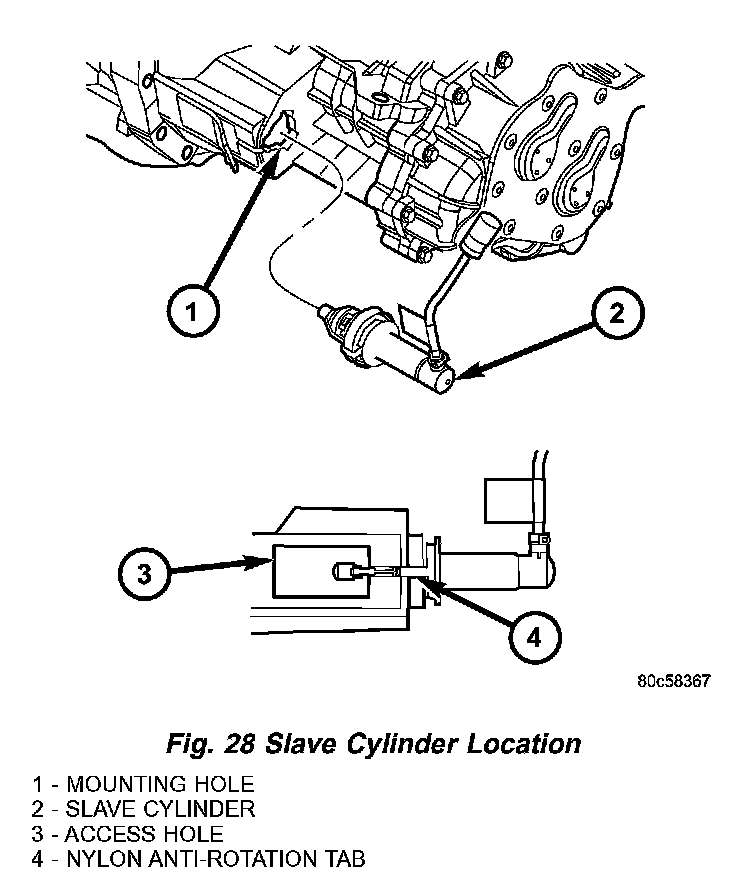 1

2

3

4

80c58367

Fig. 28 Slave Cylinder Location

1 - MOUNTING HOLE
2 - SLAVE CYLINDER
3 - ACCESS HOLE
4 - NYLON ANTI-ROTATION TAB