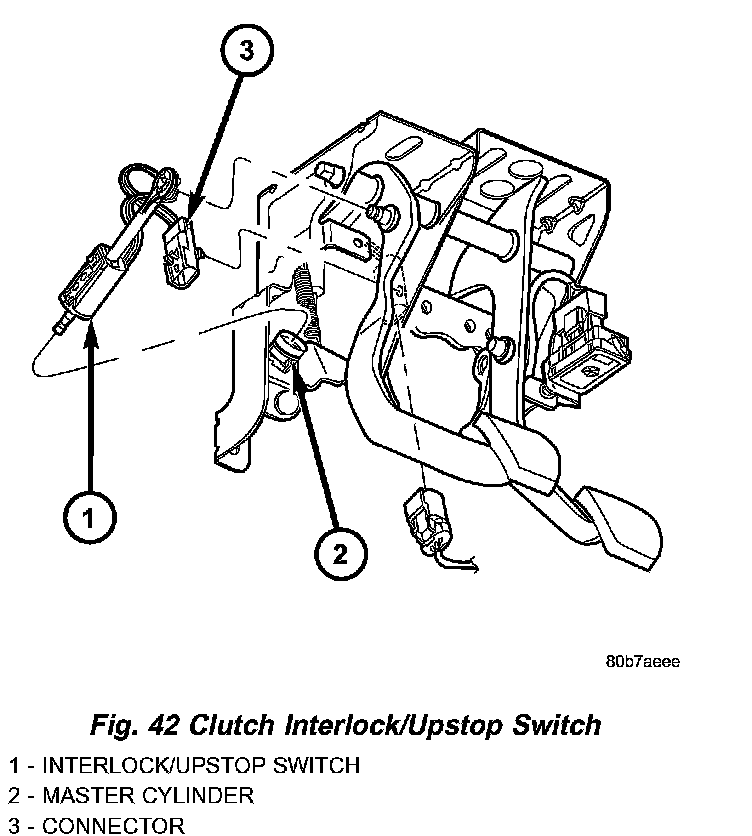 3

1

2

80b7aeee

Fig. 42 Clutch Interlock/Upstop Switch

1 - INTERLOCK/UPSTOP SWITCH
2 - MASTER CYLINDER
3 - CONNECTOR