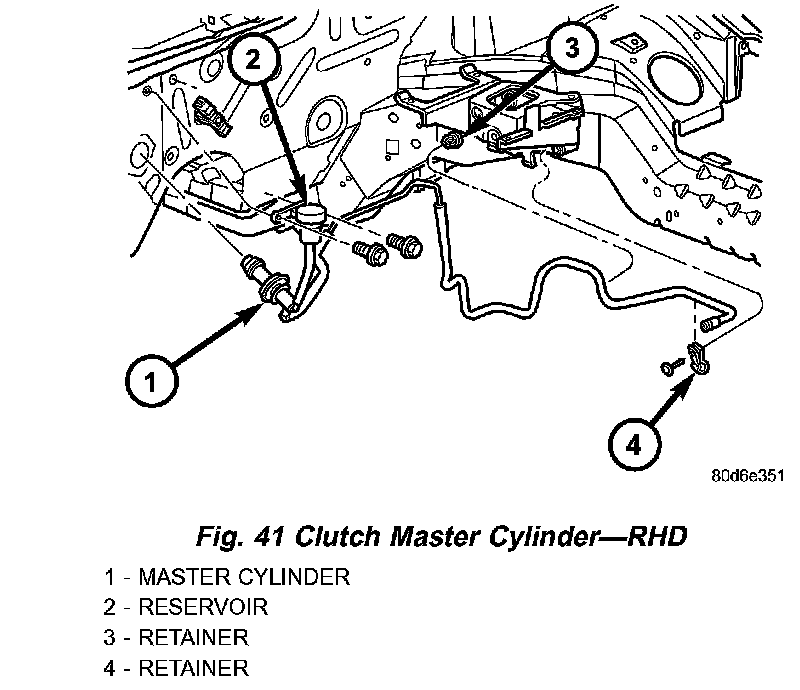 2

3

1

4

80d6e351

Fig. 41 Clutch Master Cylinder—RHD

1 - MASTER CYLINDER
2 - RESERVOIR
3 - RETAINER
4 - RETAINER