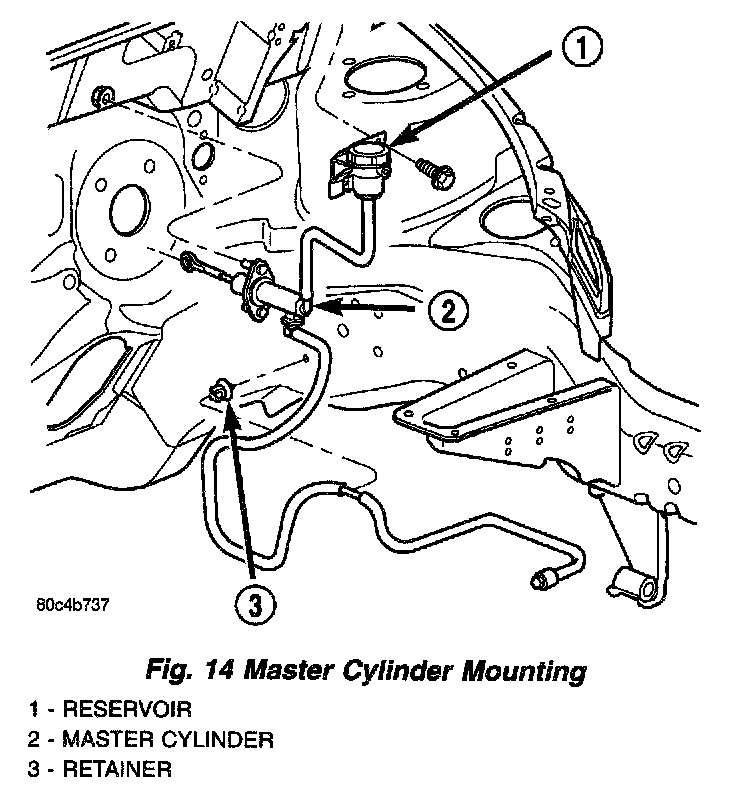 1

2

3

80c4b737

Fig. 14 Master Cylinder Mounting

1 - RESERVOIR
2 - MASTER CYLINDER
3 - RETAINER