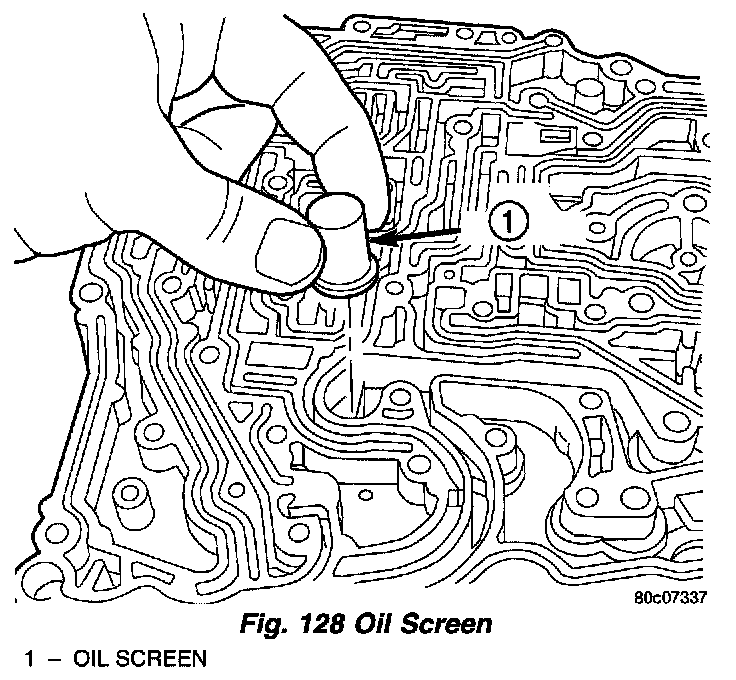 1

80c07337

Fig. 128 Oil Screen

1 – OIL SCREEN