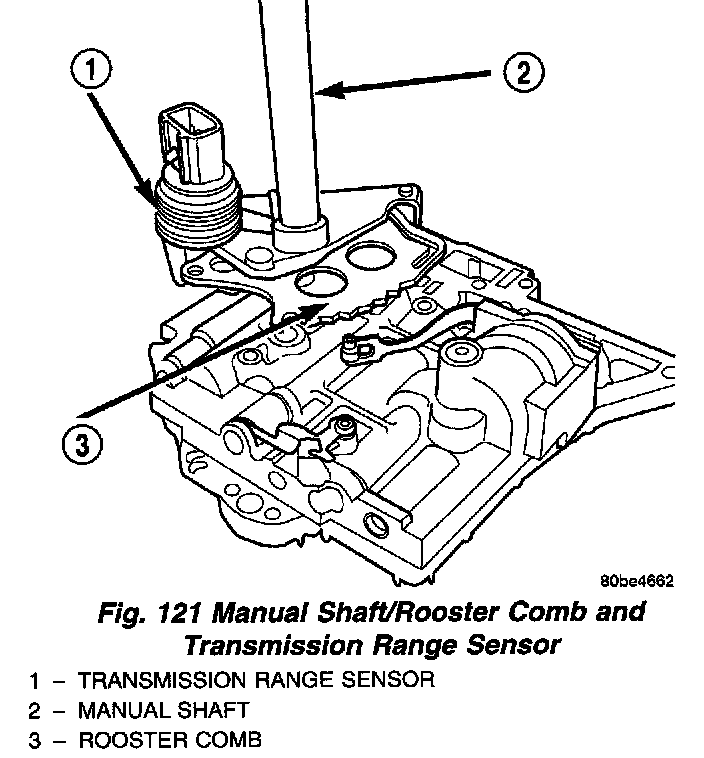 1

2

3

80be4662

Fig. 121 Manual Shaft/Rooster Comb and Transmission Range Sensor

1 – TRANSMISSION RANGE SENSOR
2 – MANUAL SHAFT
3 – ROOSTER COMB