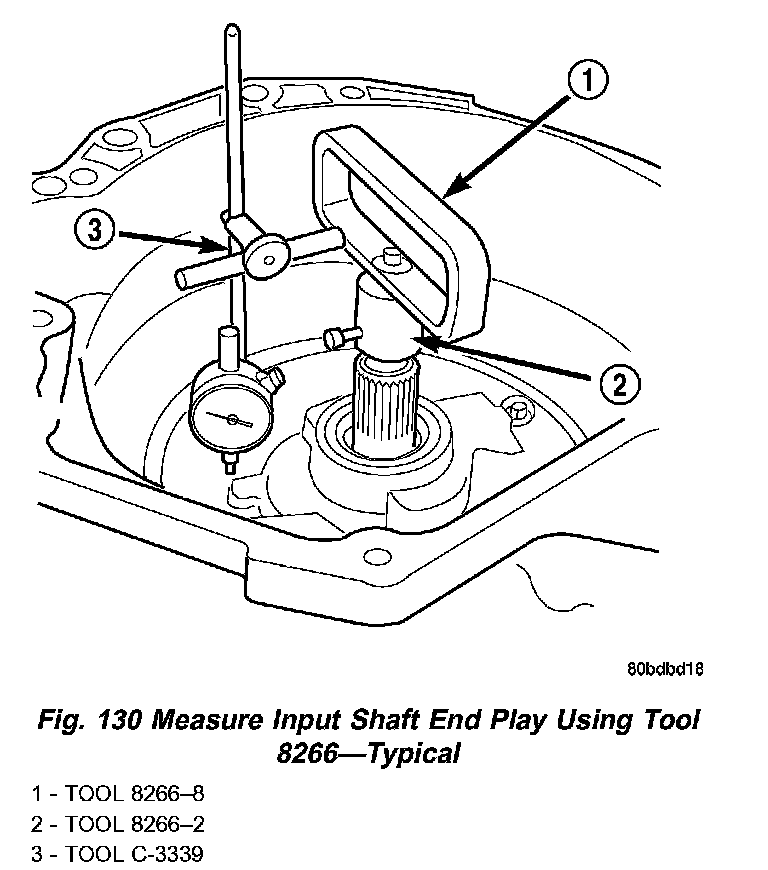 1

3

2

80bdbd18

Fig. 130 Measure Input Shaft End Play Using Tool 8266—Typical

1 - TOOL 8266–8
2 - TOOL 8266–2
3 - TOOL C-3339