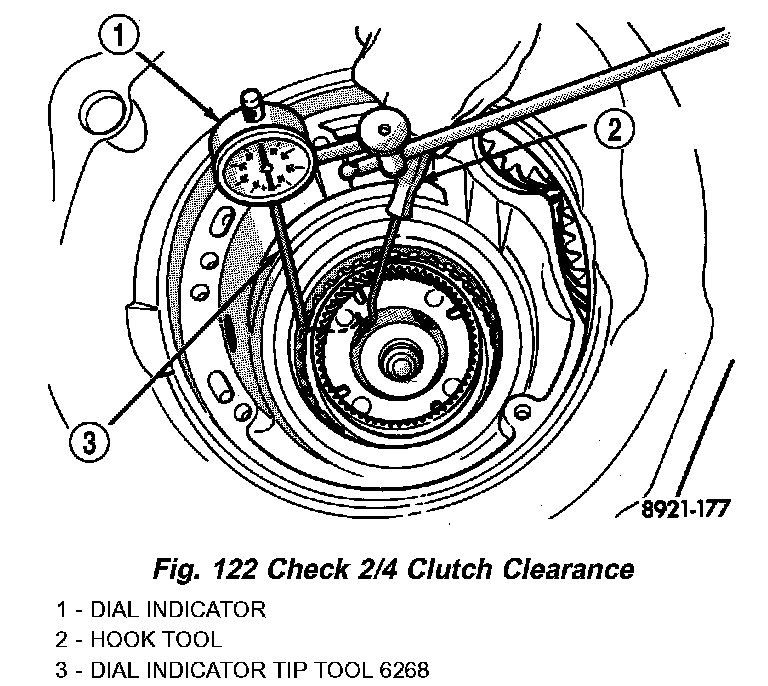 1

2

3

8921-177

Fig. 122 Check 2/4 Clutch Clearance

1 - DIAL INDICATOR
2 - HOOK TOOL
3 - DIAL INDICATOR TIP TOOL 6268