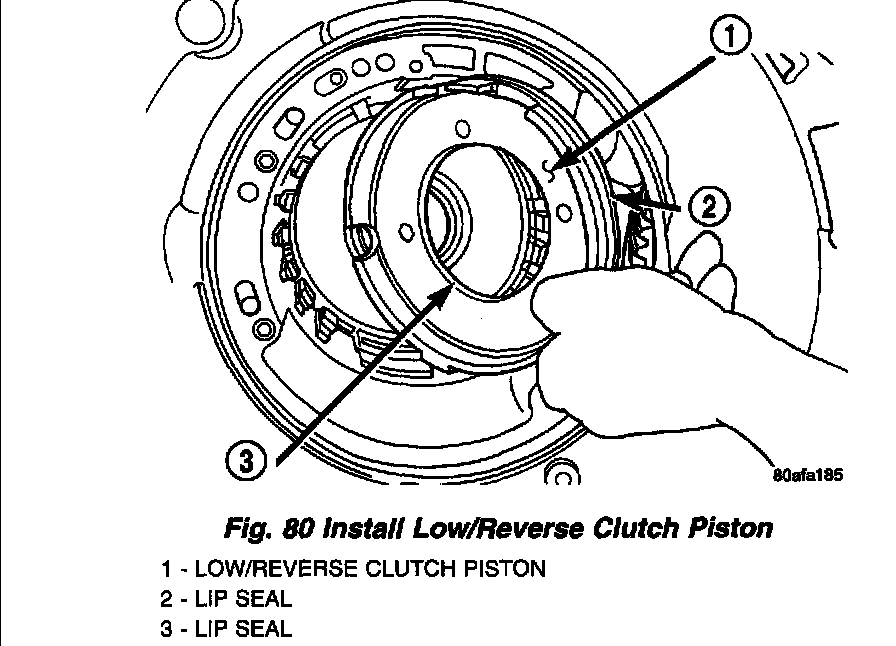 1

2

3

80afa185

Fig. 80 Install Low/Reverse Clutch Piston

1 - LOW/REVERSE CLUTCH PISTON
2 - LIP SEAL
3 - LIP SEAL