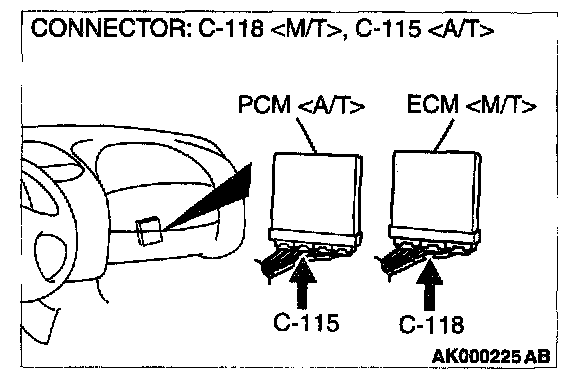 CONNECTOR: C-118 <M/T>, C-115 <A/T>

PCM <A/T>

ECM <M/T>

C-115

C-118

AK000225 AB