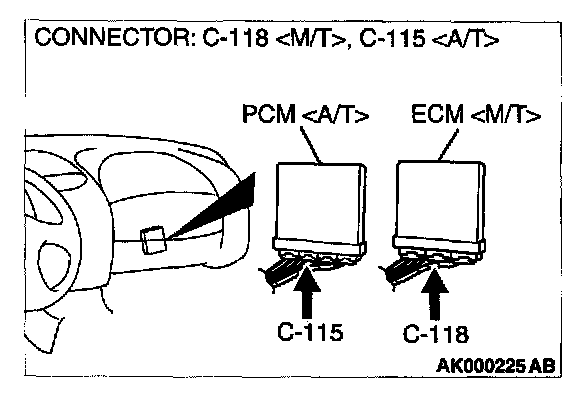 CONNECTOR: C-118 <M/T>, C-115 <A/T>

PCM <A/T>

ECM <M/T>

C-115

C-118

AK000225 AB