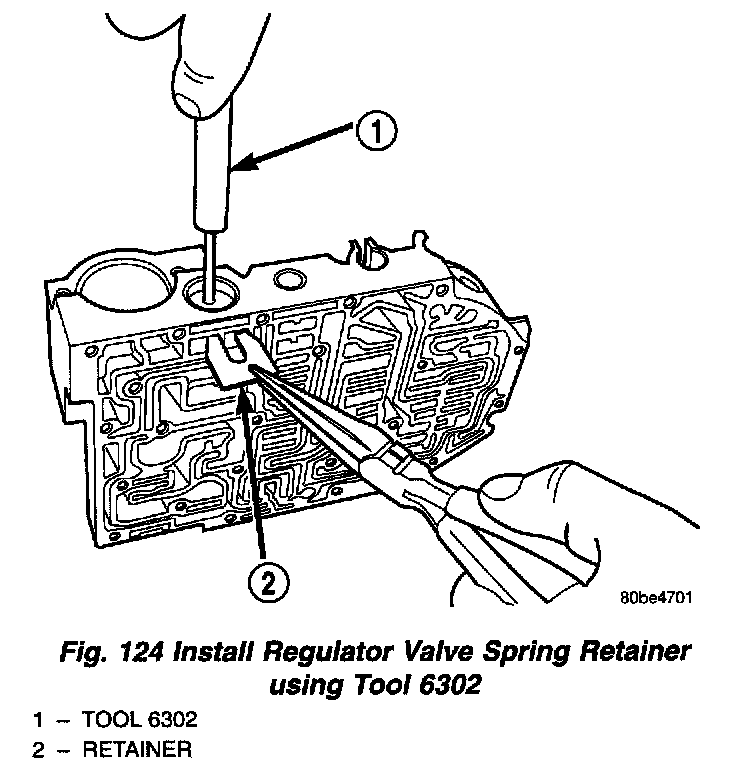 1

2

80be4701

Fig. 124 Install Regulator Valve Spring Retainer using Tool 6302

1 – TOOL 6302
2 – RETAINER