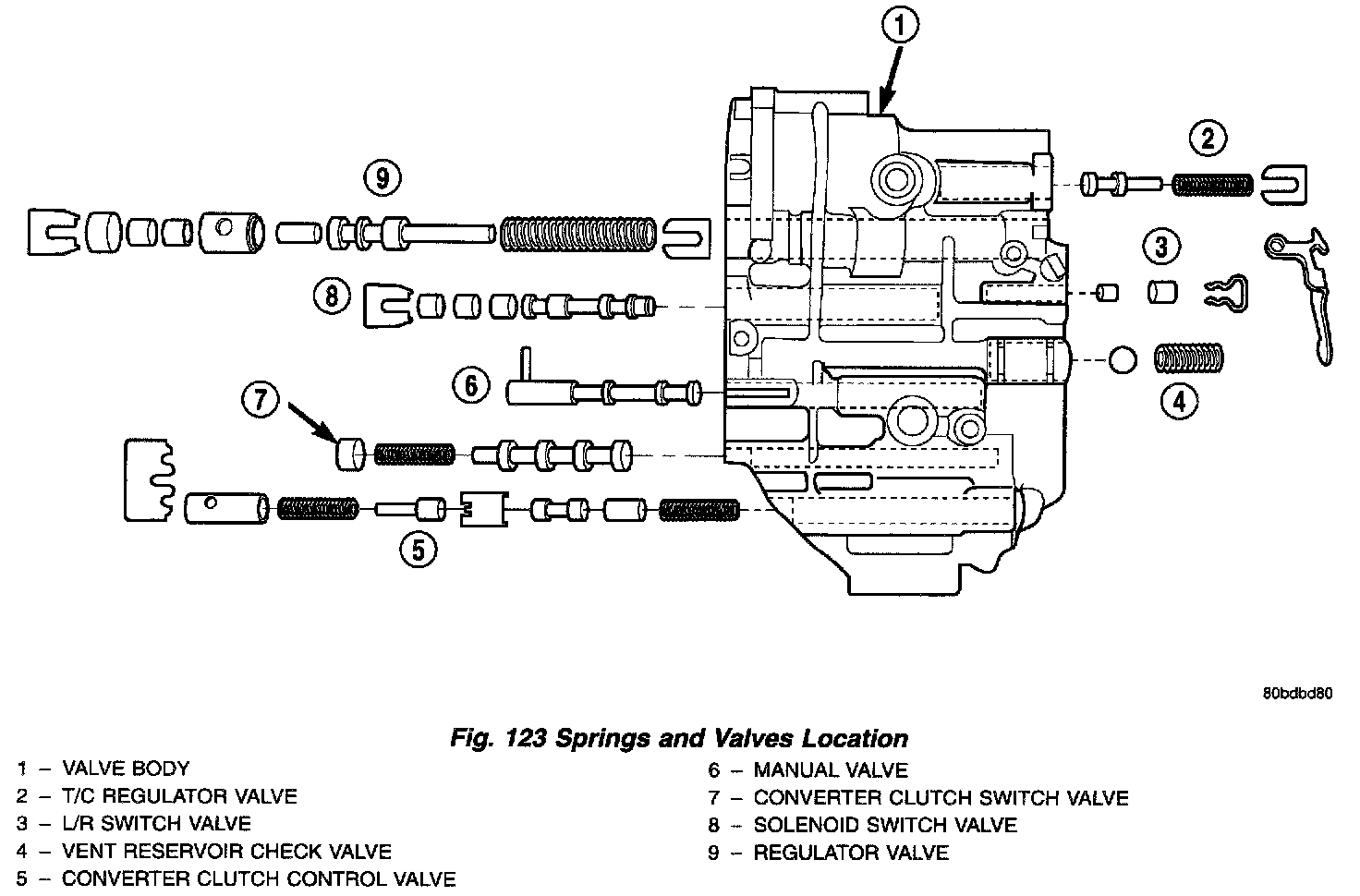 1
2
9
3
8
6
4
7
5

80bdbd80

Fig. 123 Springs and Valves Location

1 – VALVE BODY
2 – T/C REGULATOR VALVE
3 – L/R SWITCH VALVE
4 – VENT RESERVOIR CHECK VALVE
5 – CONVERTER CLUTCH CONTROL VALVE

6 – MANUAL VALVE
7 – CONVERTER CLUTCH SWITCH VALVE
8 – SOLENOID SWITCH VALVE
9 – REGULATOR VALVE