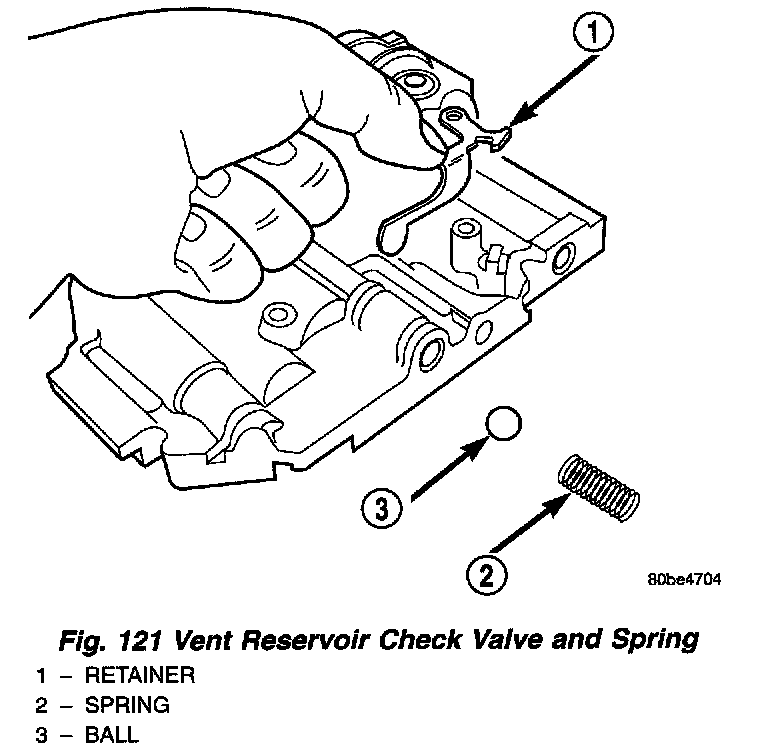 1

3

2

80be4704

Fig. 121 Vent Reservoir Check Valve and Spring
1 – RETAINER
2 – SPRING
3 – BALL