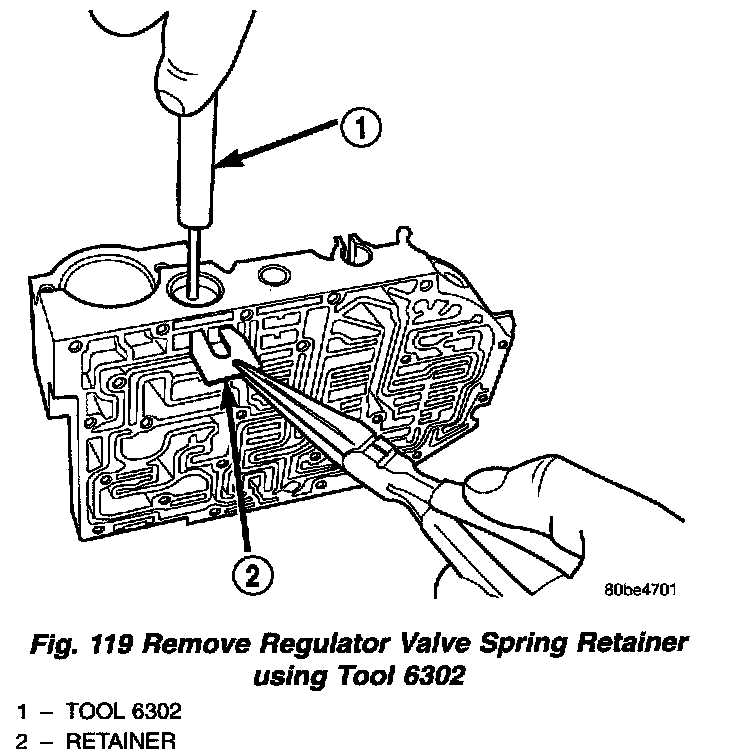 1

2

80be4701

Fig. 119 Remove Regulator Valve Spring Retainer using Tool 6302

1 – TOOL 6302
2 – RETAINER