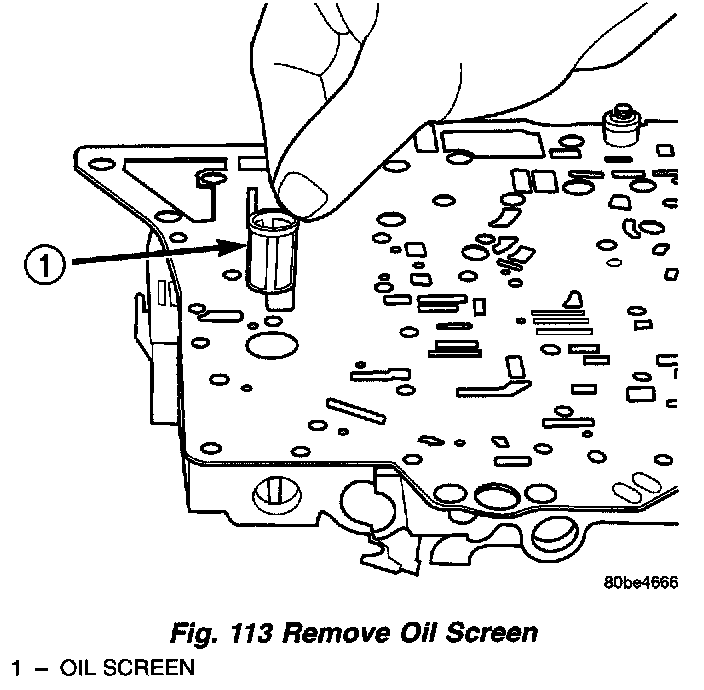 1

80be4666

Fig. 113 Remove Oil Screen
1 – OIL SCREEN