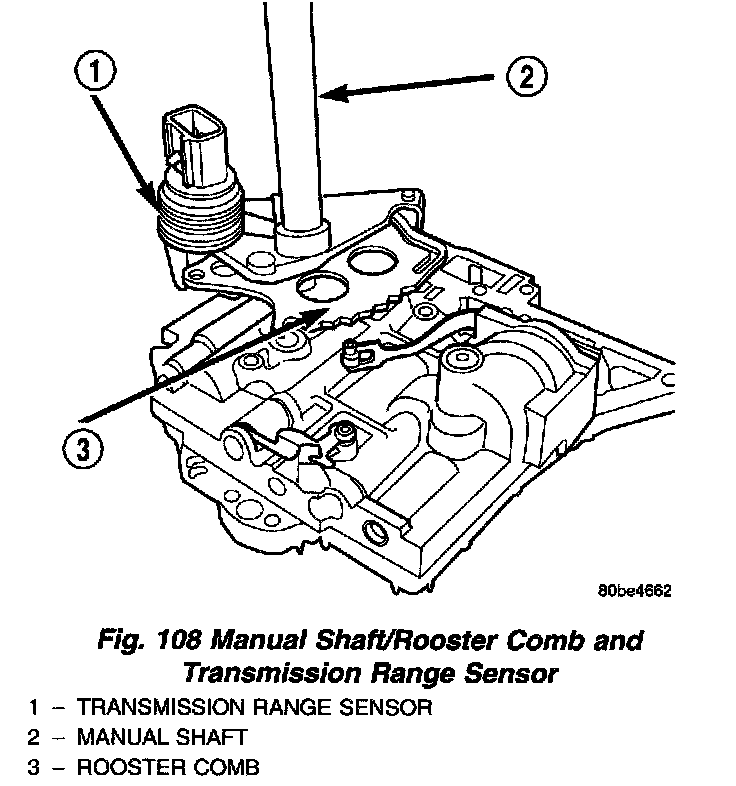 1

2

3

80be4662

Fig. 108 Manual Shaft/Rooster Comb and Transmission Range Sensor

1 – TRANSMISSION RANGE SENSOR
2 – MANUAL SHAFT
3 – ROOSTER COMB