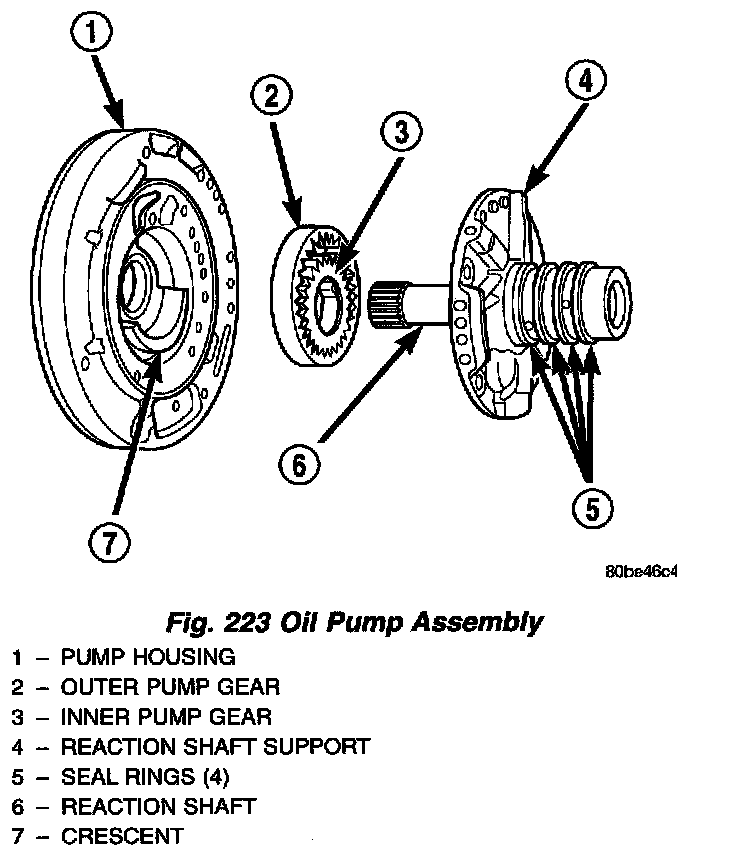 1
2
3
4
6
5
7

80be46c4

Fig. 223 Oil Pump Assembly

1 – PUMP HOUSING
2 – OUTER PUMP GEAR
3 – INNER PUMP GEAR
4 – REACTION SHAFT SUPPORT
5 – SEAL RINGS (4)
6 – REACTION SHAFT
7 – CRESCENT