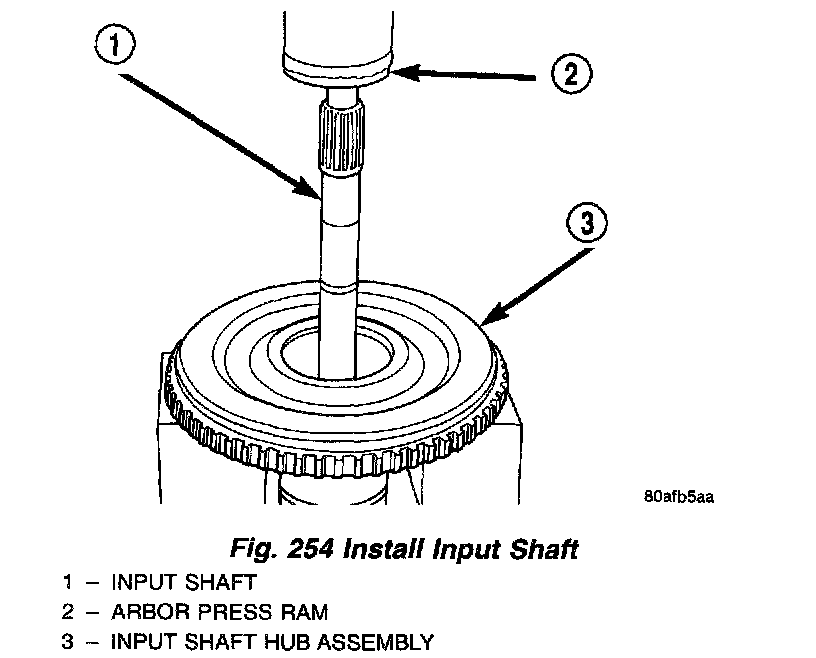 1

2

3

80afb5aa

Fig. 254 Install Input Shaft

1 – INPUT SHAFT
2 – ARBOR PRESS RAM
3 – INPUT SHAFT HUB ASSEMBLY