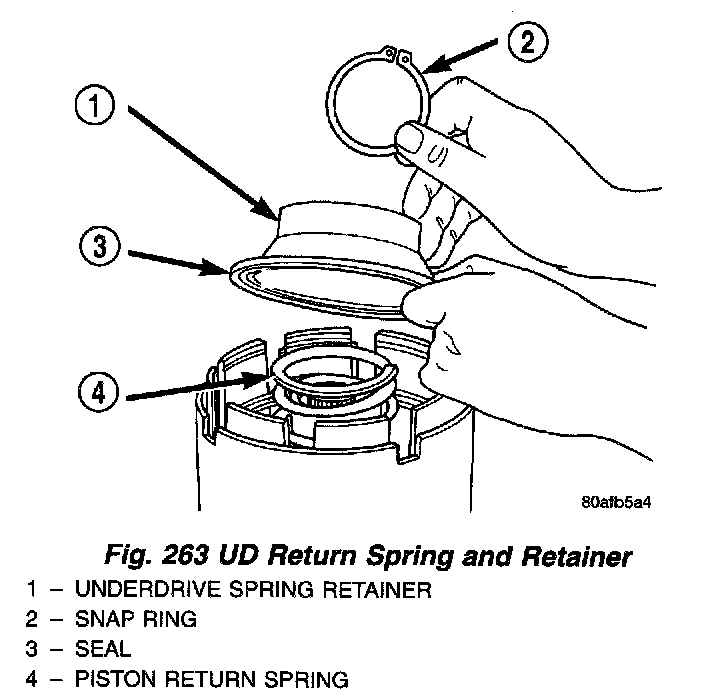 2

1

3

4

80afb5a4

Fig. 263 UD Return Spring and Retainer
1 – UNDERDRIVE SPRING RETAINER
2 – SNAP RING
3 – SEAL
4 – PISTON RETURN SPRING