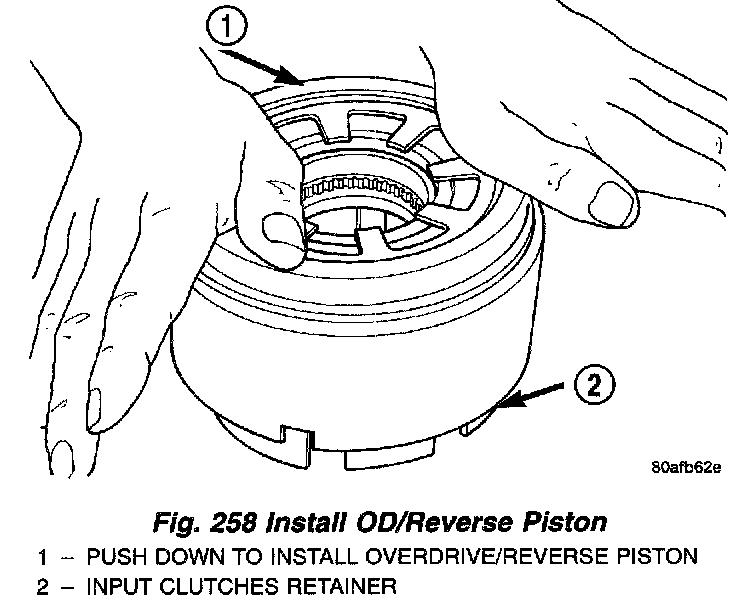 1

2

80afb62e

Fig. 258 Install OD/Reverse Piston

1 – PUSH DOWN TO INSTALL OVERDRIVE/REVERSE PISTON
2 – INPUT CLUTCHES RETAINER