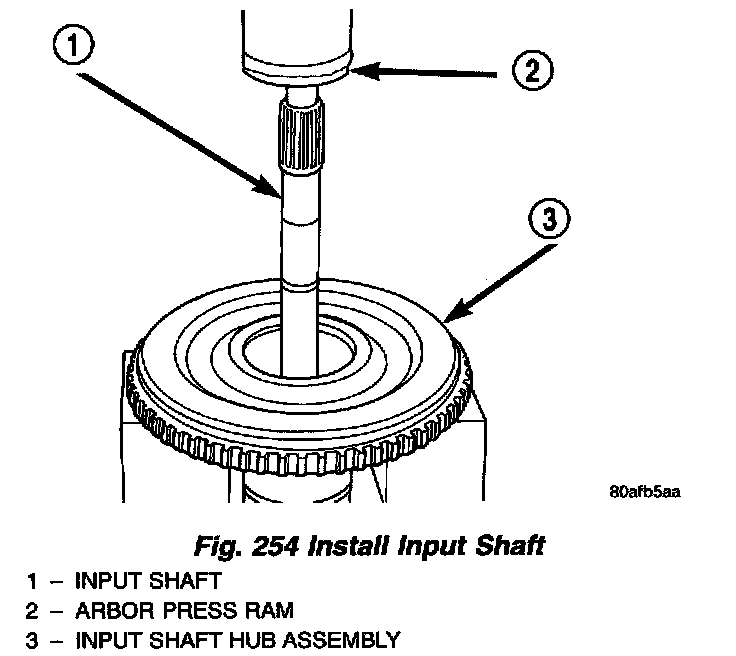 1

2

3

80afb5aa

Fig. 254 Install Input Shaft

1 – INPUT SHAFT
2 – ARBOR PRESS RAM
3 – INPUT SHAFT HUB ASSEMBLY