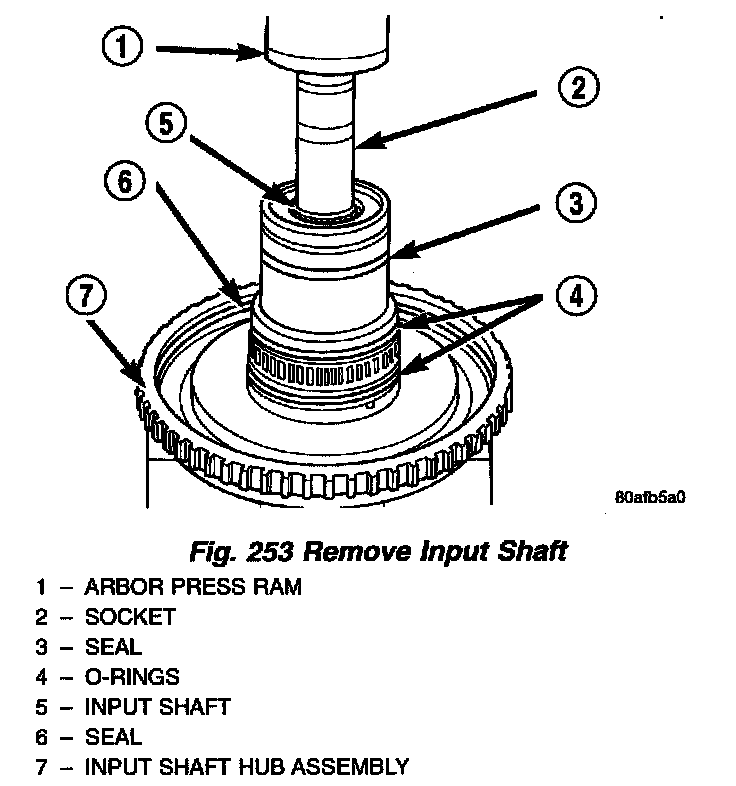 1
2
5
6
3
7
4

80afb5a0

Fig. 253 Remove Input Shaft

1 – ARBOR PRESS RAM
2 – SOCKET
3 – SEAL
4 – O-RINGS
5 – INPUT SHAFT
6 – SEAL
7 – INPUT SHAFT HUB ASSEMBLY